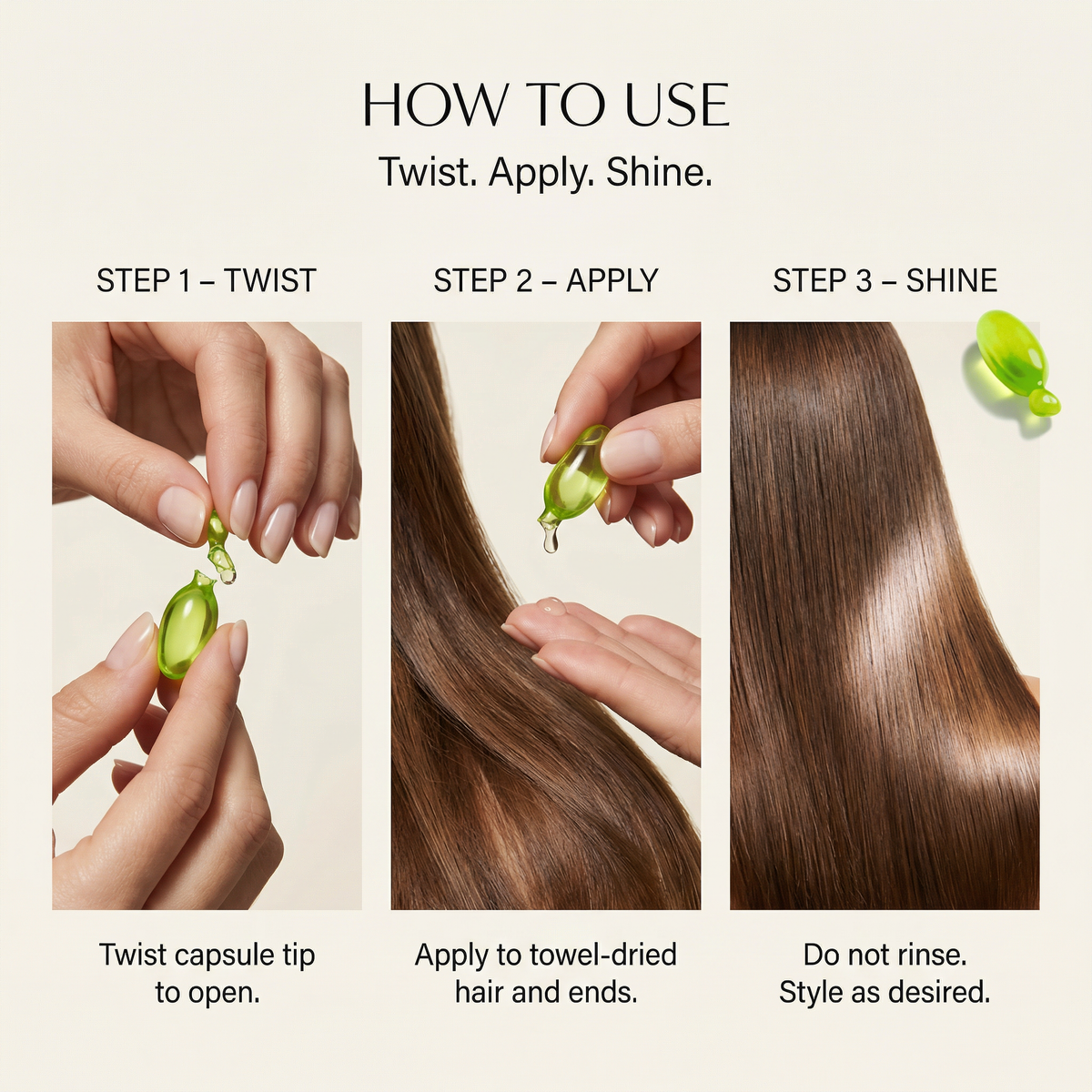 HOW TO USE

Twist. Apply. Shine.

STEP 1 – TWIST

Twist capsule tip to open.

STEP 2 – APPLY

Apply to towel-dried hair and ends.

STEP 3 – SHINE

Do not rinse.
Style as desired.