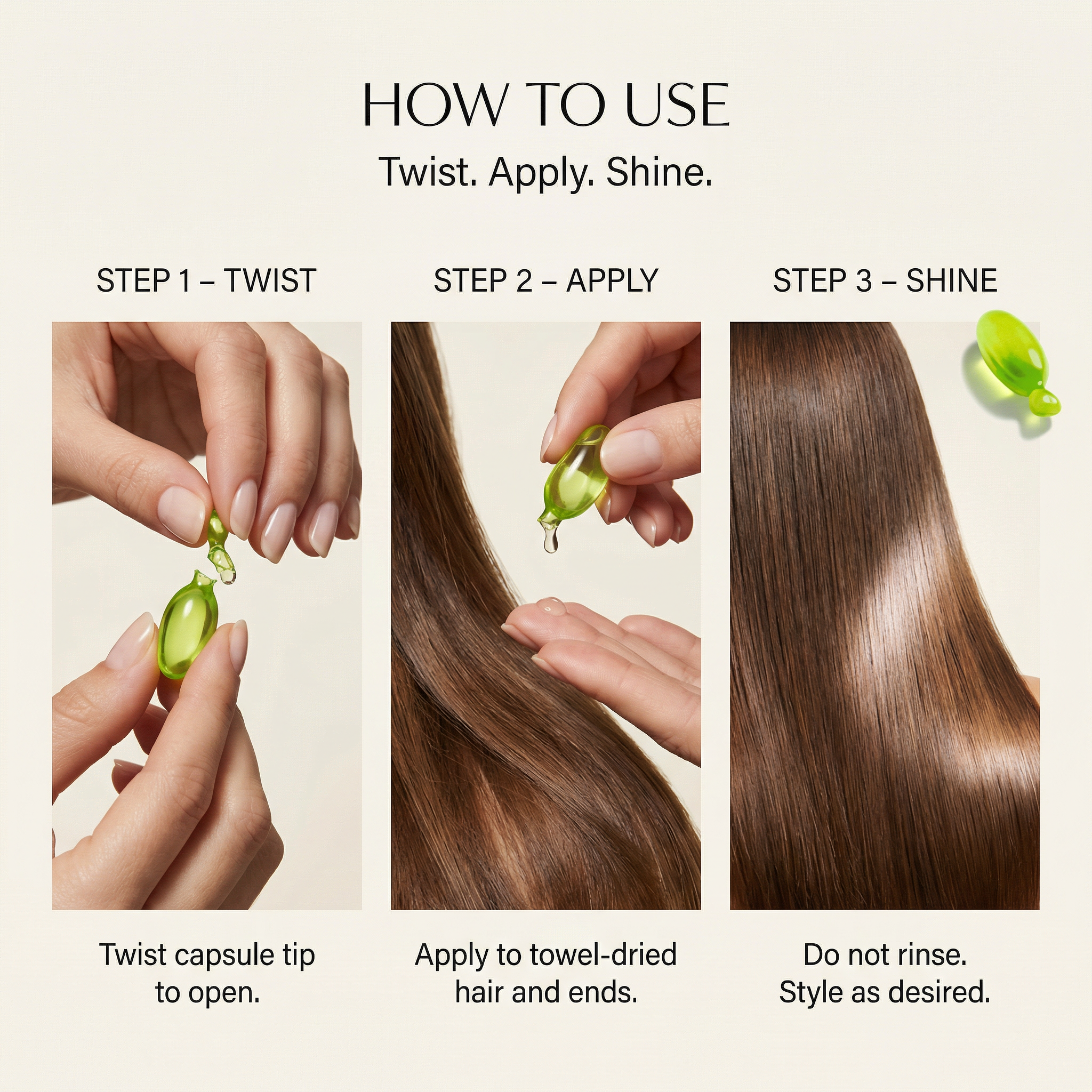 HOW TO USE

Twist. Apply. Shine.

STEP 1 – TWIST

Twist capsule tip to open.

STEP 2 – APPLY

Apply to towel-dried hair and ends.

STEP 3 – SHINE

Do not rinse. Style as desired.