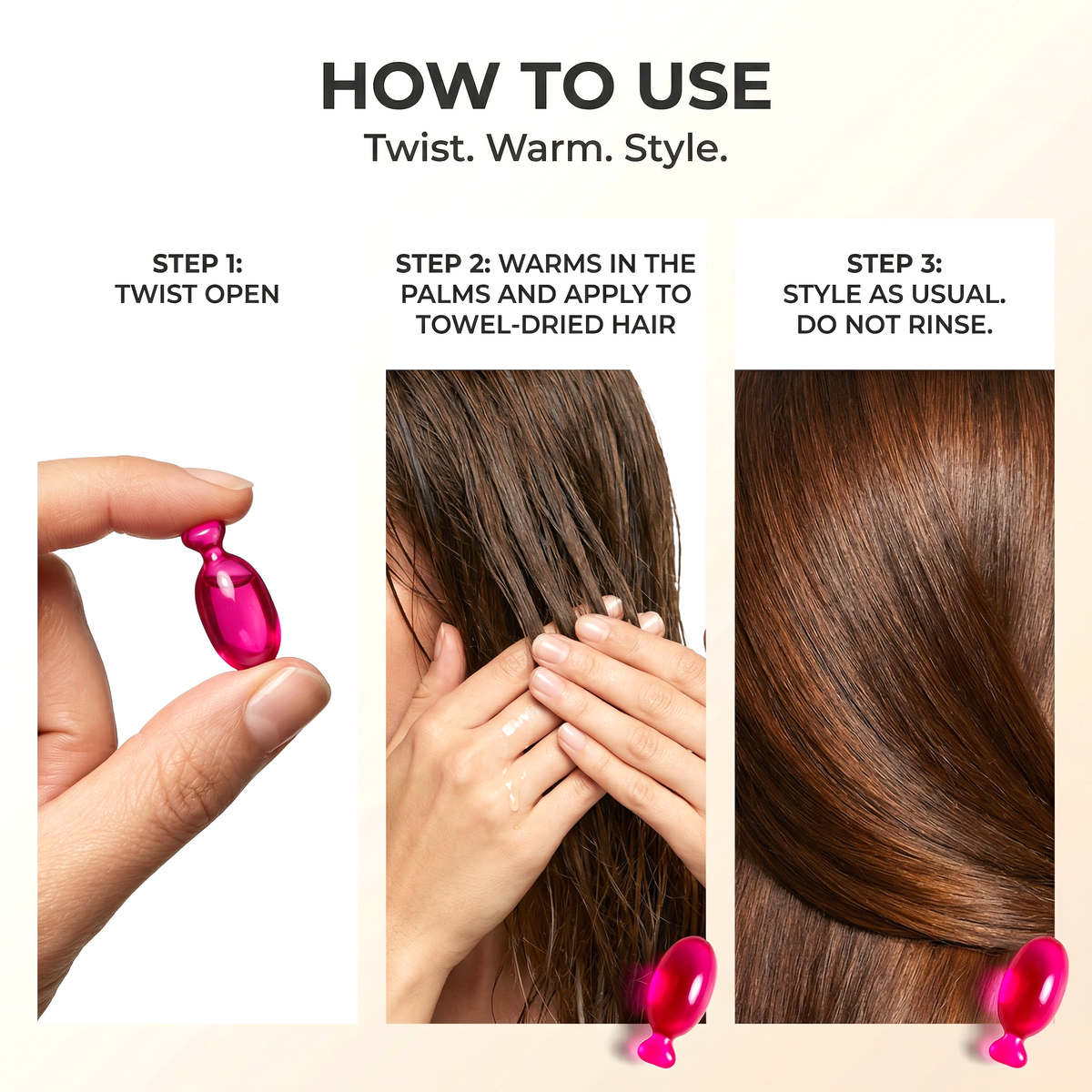 HOW TO USE
Twist. Warm. Style.

STEP 1:
TWIST OPEN

STEP 2: WARMS IN THE PALMS AND APPLY TO TOWEL-DRIED HAIR

STEP 3:
STYLE AS USUAL.
DO NOT RINSE.