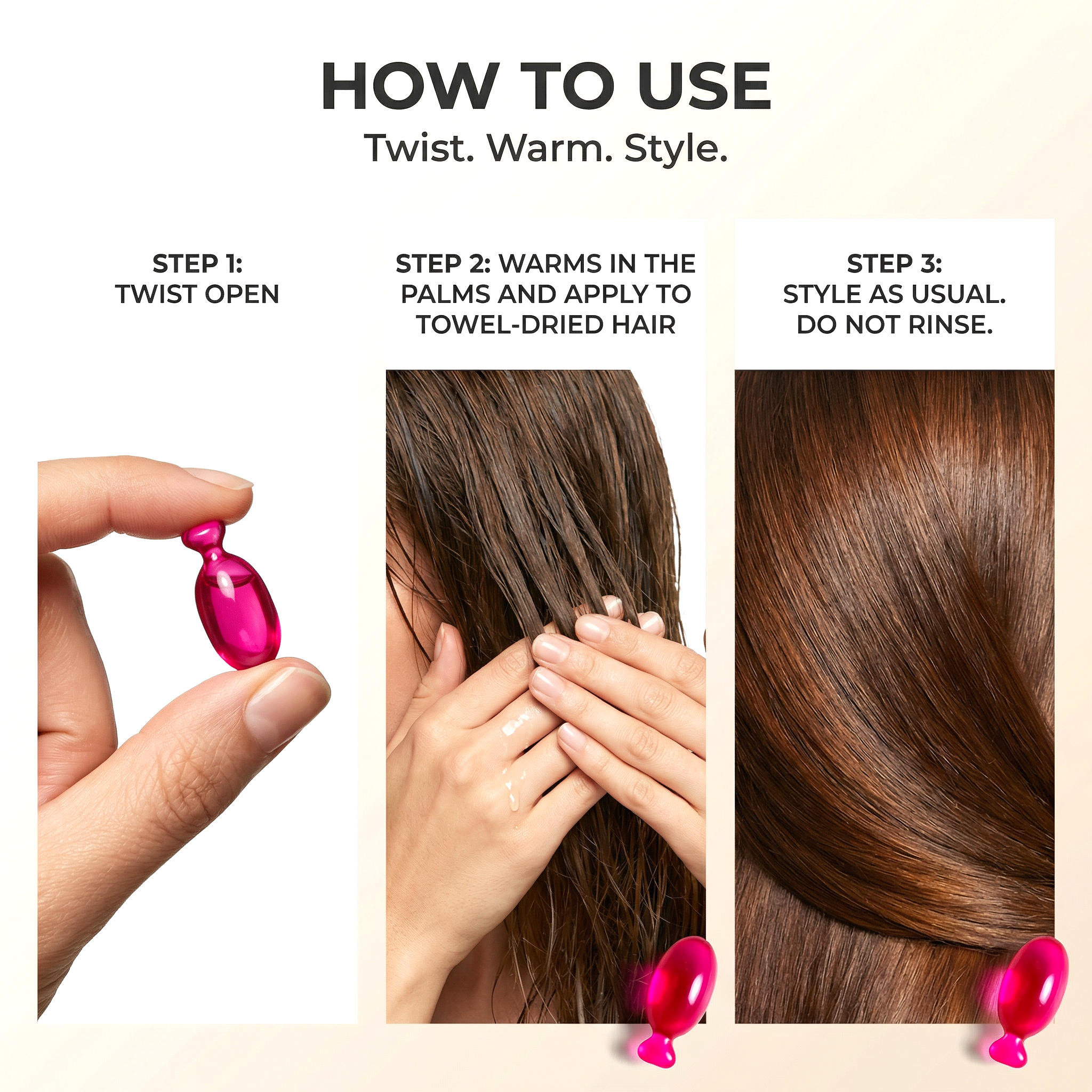 HOW TO USE
Twist. Warm. Style.

STEP 1:
TWIST OPEN

STEP 2: WARMS IN THE PALMS AND APPLY TO TOWEL-DRIED HAIR

STEP 3:
STYLE AS USUAL. DO NOT RINSE.