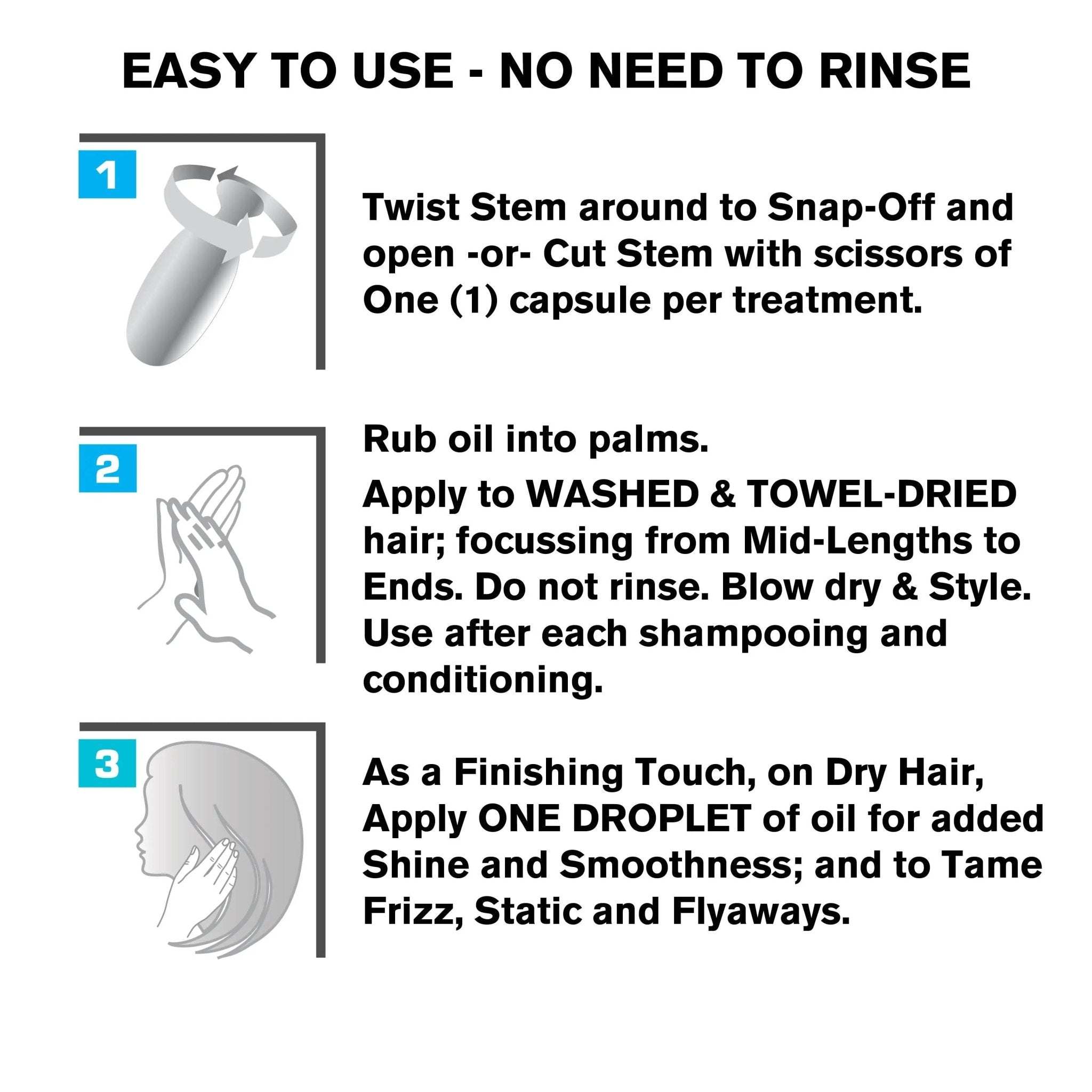 EASY TO USE - NO NEED TO RINSE

1

Twist Stem around to Snap-Off and open -or- Cut Stem with scissors of One (1) capsule per treatment.

2

Rub oil into palms.

Apply to WASHED & TOWEL-DRIED hair; focussing from Mid-Lengths to Ends. Do not rinse. Blow dry & Style. Use after each shampooing and conditioning.

3

As a Finishing Touch, on Dry Hair, Apply ONE DROPLET of oil for added Shine and Smoothness; and to Tame Frizz, Static and Flyaways.