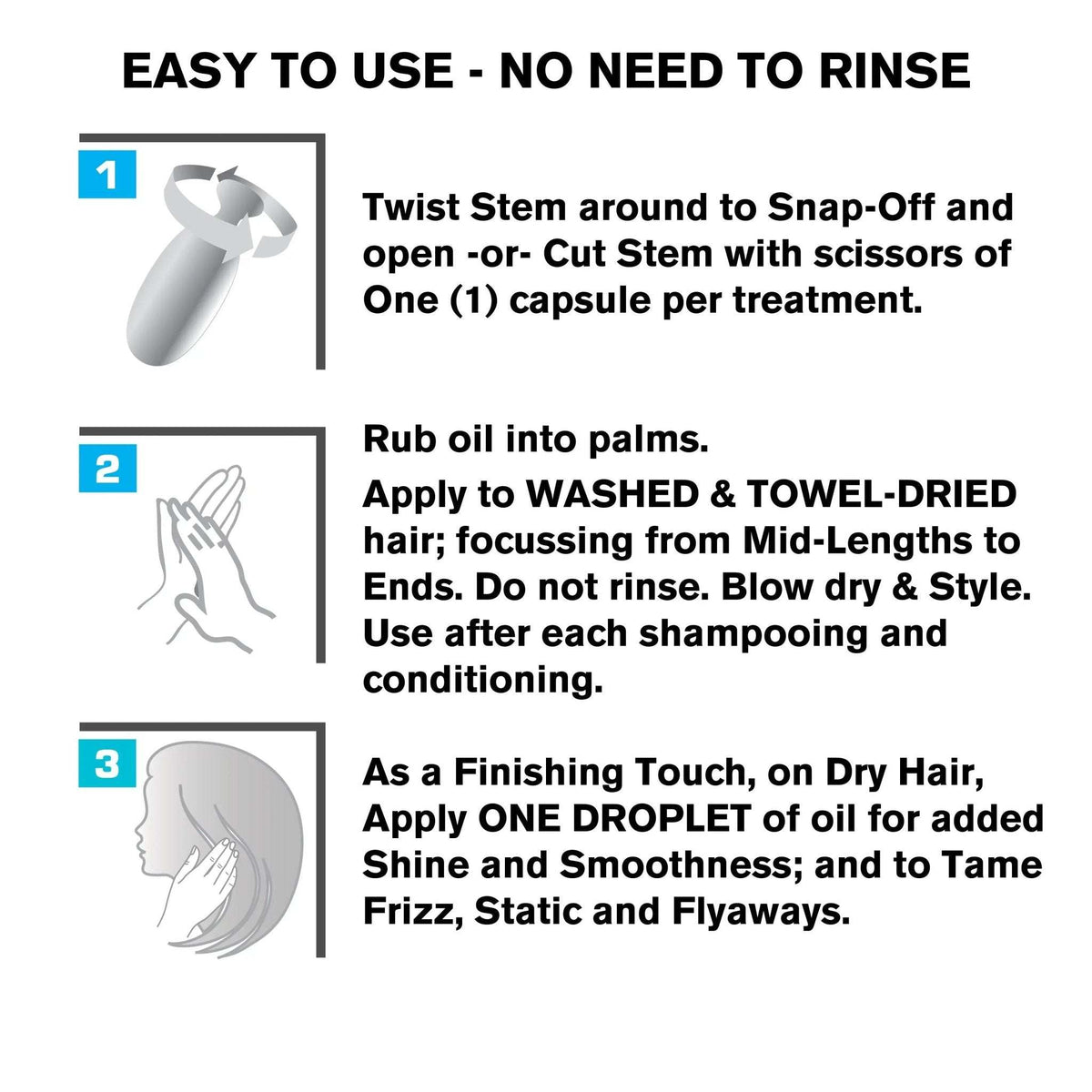 EASY TO USE - NO NEED TO RINSE

1

Twist Stem around to Snap-Off and open -or- Cut Stem with scissors of One (1) capsule per treatment.

2

Rub oil into palms.

Apply to WASHED & TOWEL-DRIED hair; focussing from Mid-Lengths to Ends. Do not rinse. Blow dry & Style. Use after each shampooing and conditioning.

3

As a Finishing Touch, on Dry Hair, Apply ONE DROPLET of oil for added Shine and Smoothness; and to Tame Frizz, Static and Flyaways.