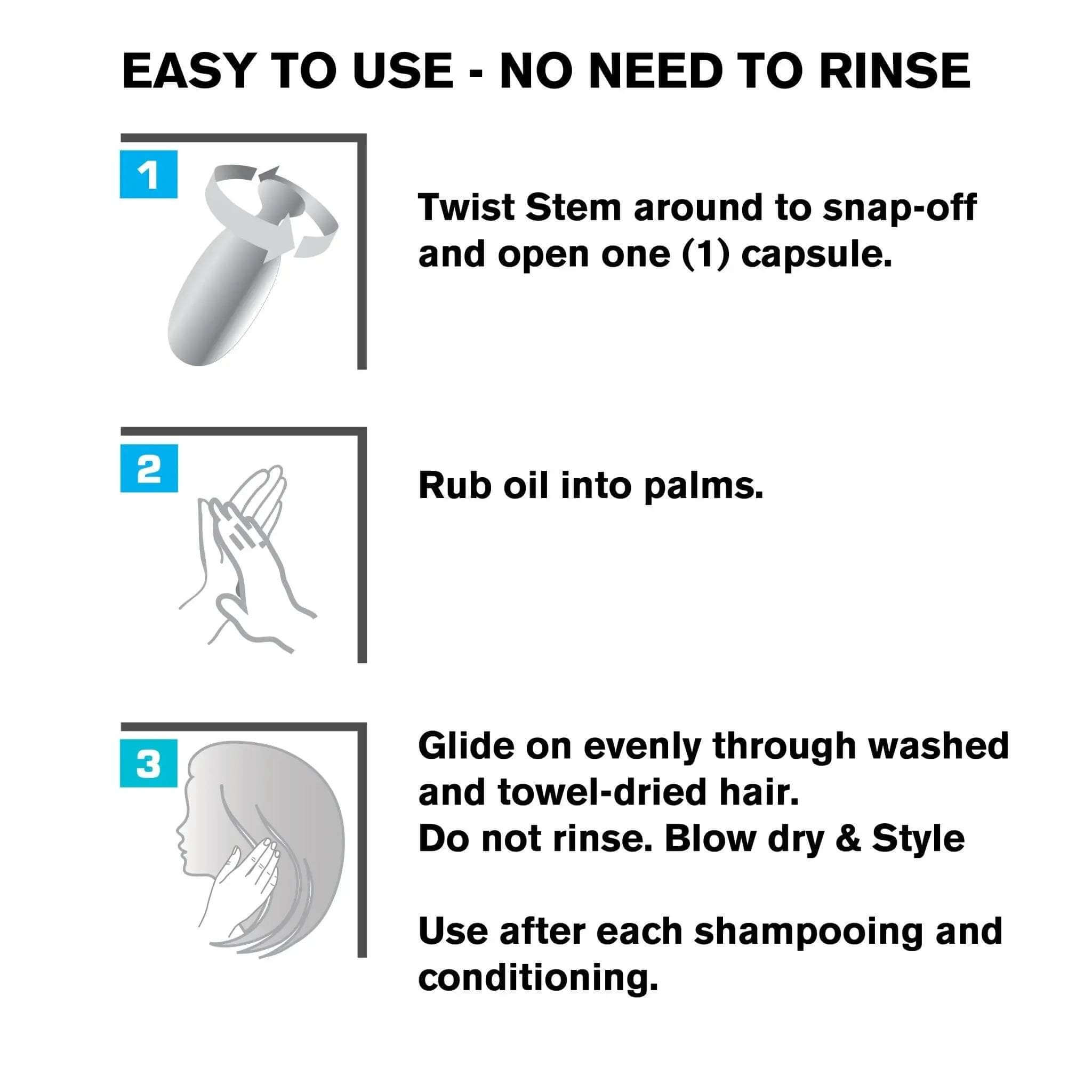 EASY TO USE - NO NEED TO RINSE

1

Twist Stem around to snap-off and open one (1) capsule.

2

Rub oil into palms.

3

Glide on evenly through washed and towel-dried hair.
Do not rinse. Blow dry & Style

Use after each shampooing and conditioning.